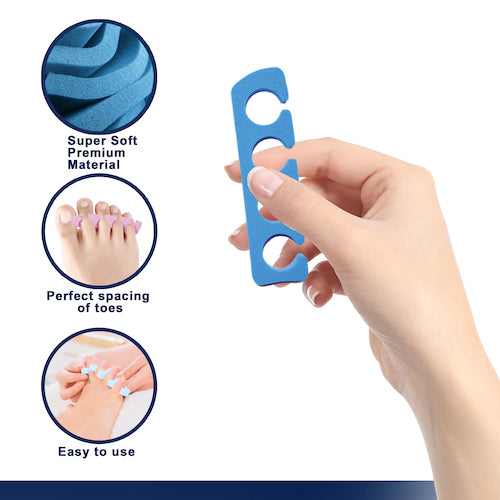 Super Soft Premium Material

Perfect spacing of toes

Easy to use